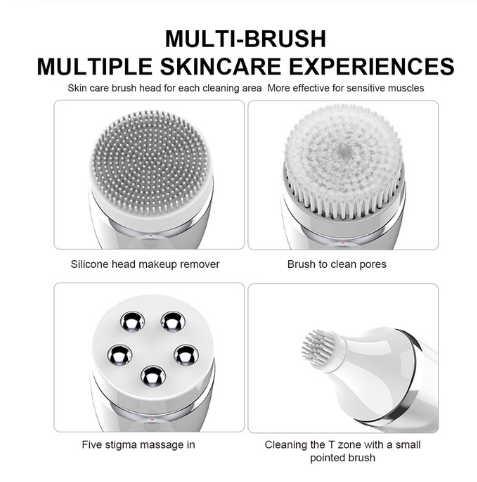 MULTI-BRUSH
MULTIPLE SKINCARE EXPERIENCES

Skin care brush head for each cleaning area More effective for sensitive muscles

Silicone head makeup remover

Brush to clean pores

Five stigma massage in

Cleaning the T zone with a small pointed brush